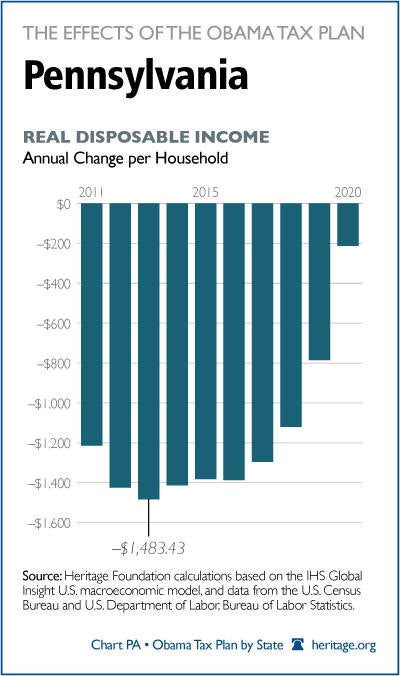 THE EFFECTS OF THE OBAMA TAX PLAN

Pennsylvania

REAL DISPOSABLE INCOME

Annual Change per Household

2011
2015
2020

$0
–$200
–$400
–$600
–$800
–$1,000
–$1,200
–$1,400
–$1,600

–$1,483.43

Source: Heritage Foundation calculations based on the IHS Global Insight U.S. macroeconomic model, and data from the U.S. Census Bureau and U.S. Department of Labor, Bureau of Labor Statistics.

Chart PA • Obama Tax Plan by State heritage.org